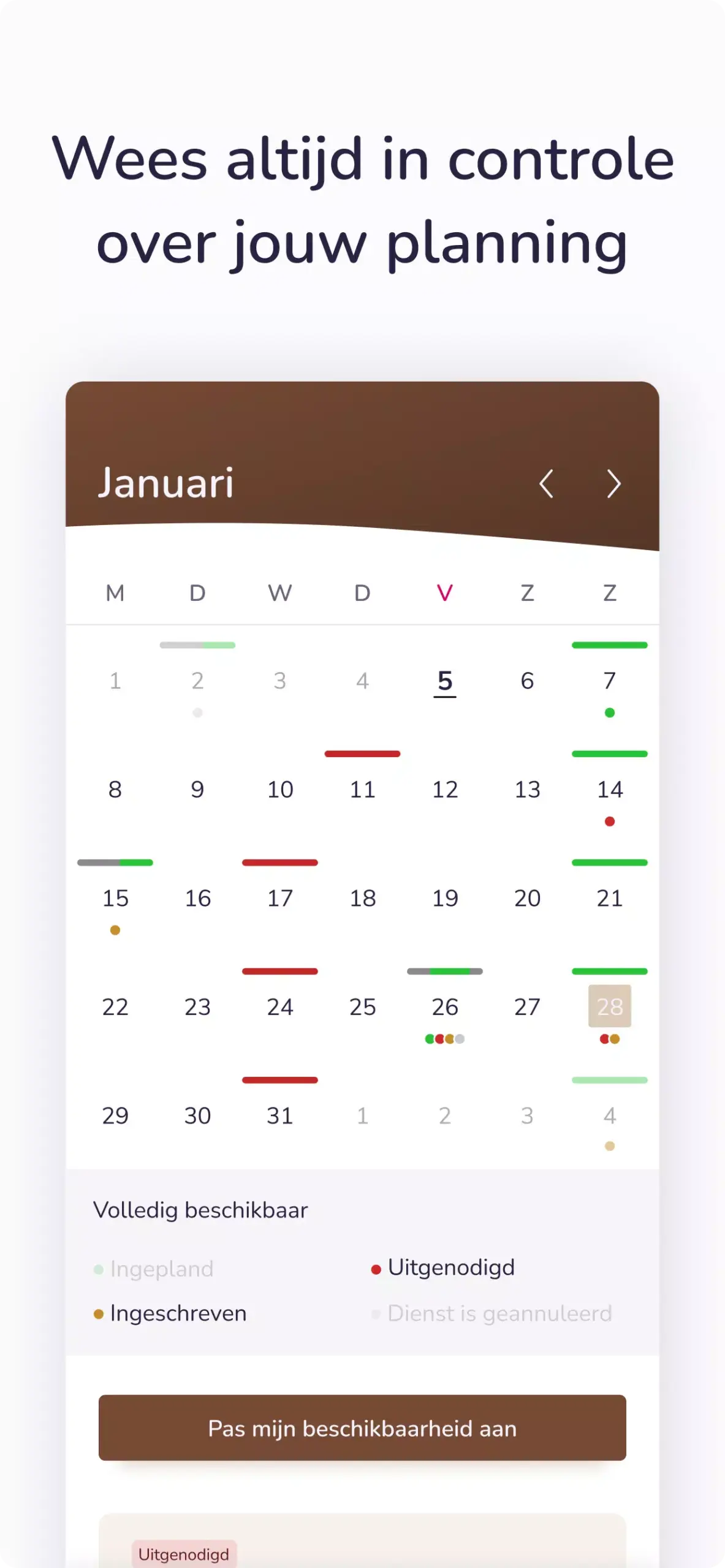 Wees altijd in controle over jouw planning

Januari

| M | D | W | D | V | Z | Z |
|---|---|---|---|---|---|---|
| 1 | 2 | 3 | 4 | 5 | 6 | 7 |
| 8 | 9 | 10 | 11 | 12 | 13 | 14 |
| 15 | 16 | 17 | 18 | 19 | 20 | 21 |
| 22 | 23 | 24 | 25 | 26 | 27 | 28 |
| 29 | 30 | 31 | 1 | 2 | 3 | 4 |

Volledig beschikbaar

Ingepland

Uitgenodigd

Ingeschreven

Dienst is geannuleerd

Pas mijn beschikbaarheid aan

Uitgenodigd