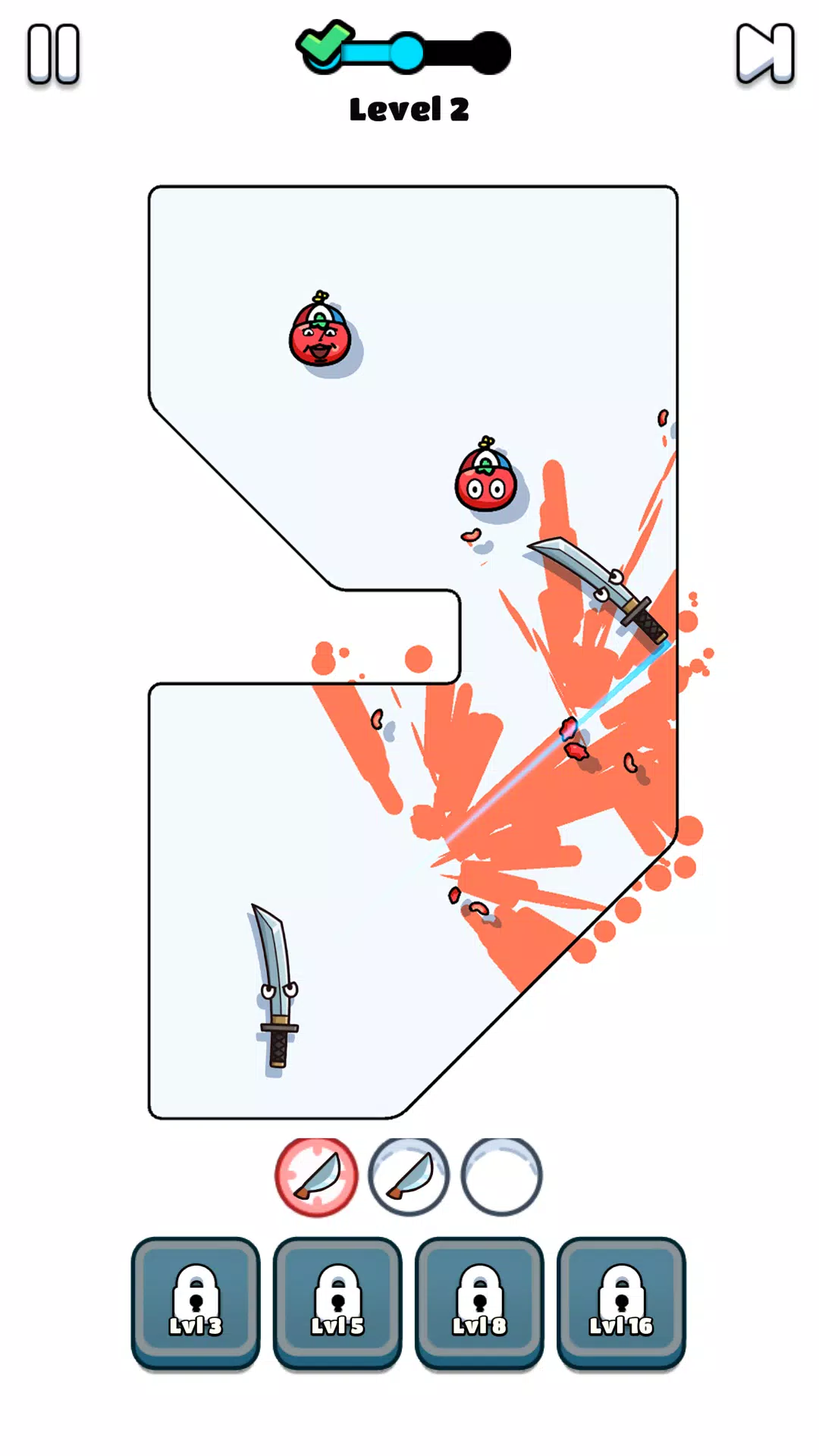 Level 2

Lvl 3
Lvl 5
Lvl 8
Lvl 16